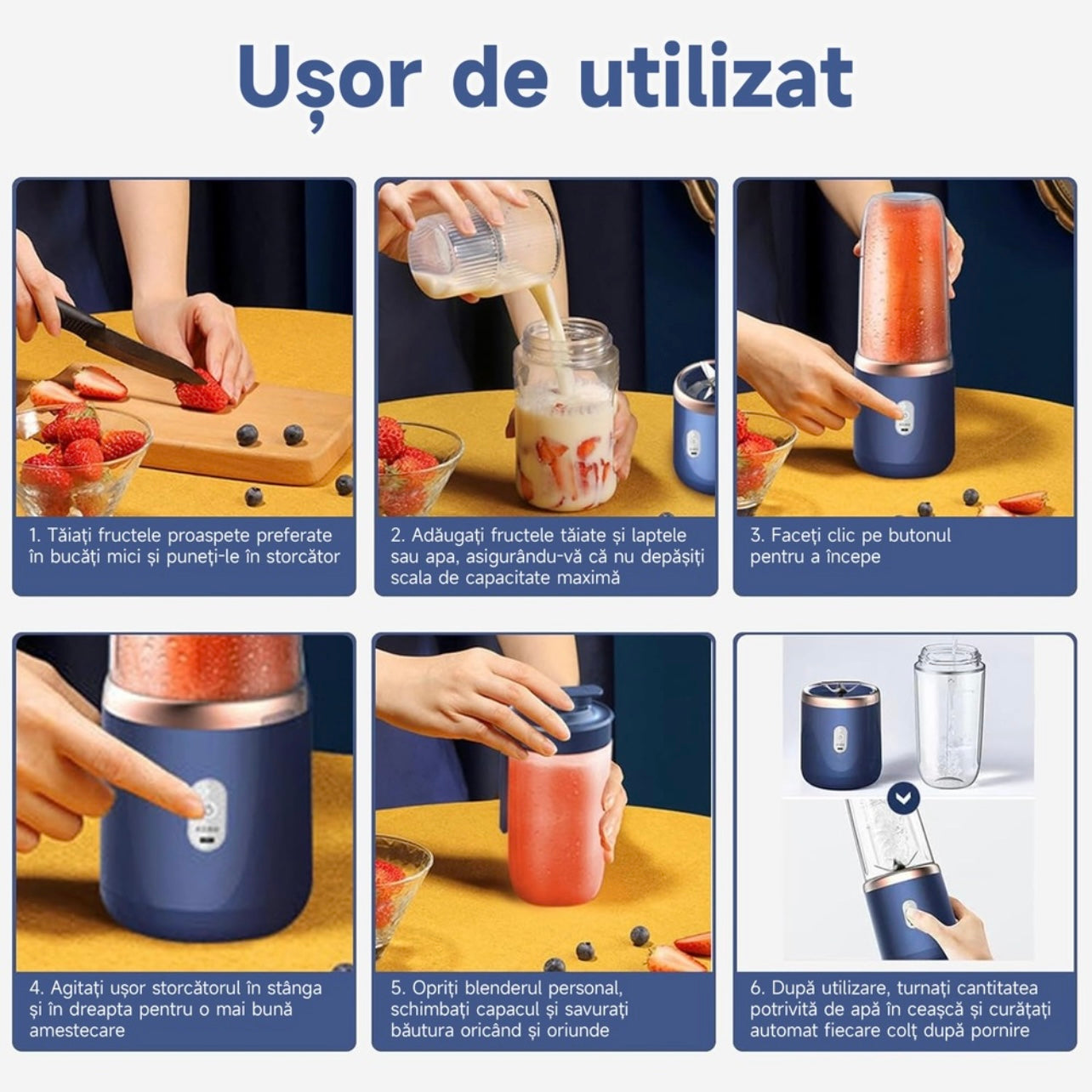 Ușor de utilizat

1. Tăiați fructele proaspete preferate în bucăți mici și puneți-le în storcător

2. Adăugați fructele tăiate și laptele sau apa, asigurându-vă că nu depășiți scala de capacitate maximă

3. Faceți clic pe butonul pentru a începe

4. Agitați ușor storcătorul în stânga și în dreapta pentru o mai bună amestecare

5. Opriți blenderul personal, schimbați capacul și savurați băutura oricând și oriunde

6. După utilizare, turnați cantitatea potrivită de apă în ceașcă și curățați automat fiecare colț după pornire