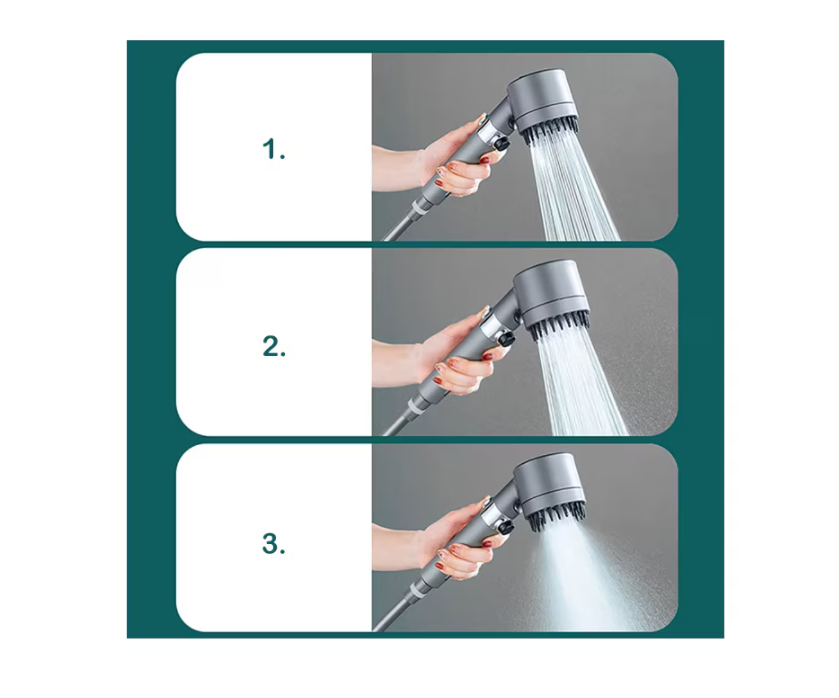 1.

2.

3.